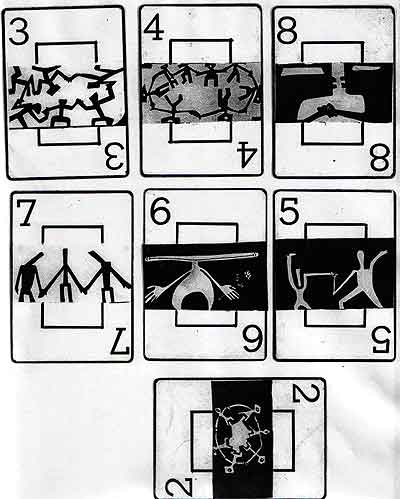 3
3

4
4

8
8

7
7

6
6

5
5

2
2